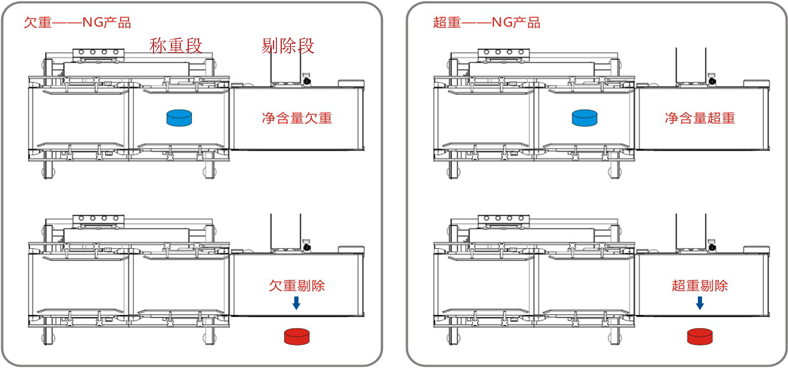 欠重——NG产品

称重段

剔除段

净含量欠重

欠重剔除

超重——NG产品

净含量超重

超重剔除